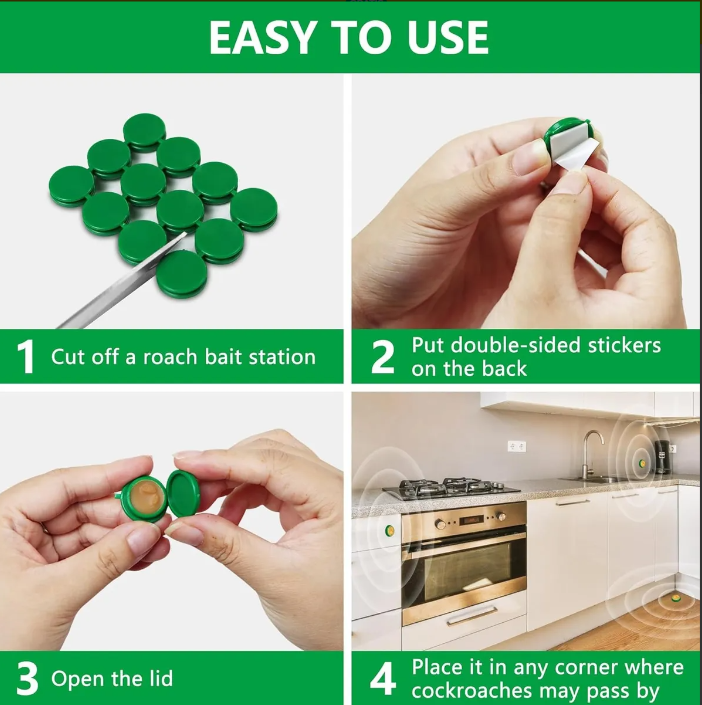 EASY TO USE

1 Cut off a roach bait station

2 Put double-sided stickers on the back

3 Open the lid

4 Place it in any corner where cockroaches may pass by